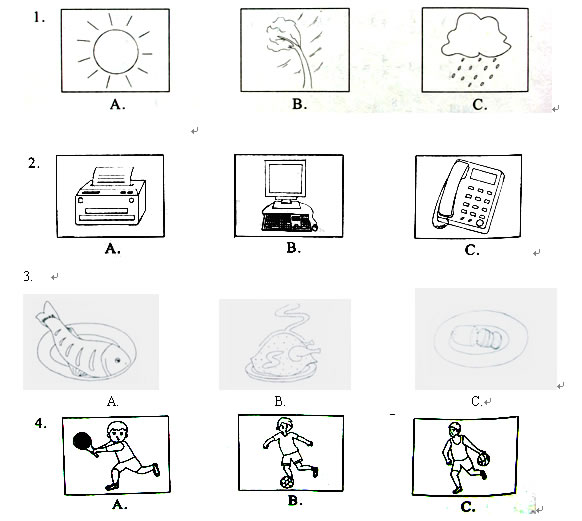 1.

A.

B.

C.

2.

A.

B.

C.

3.

A.

B.

C.

4.

A.

B.

C.