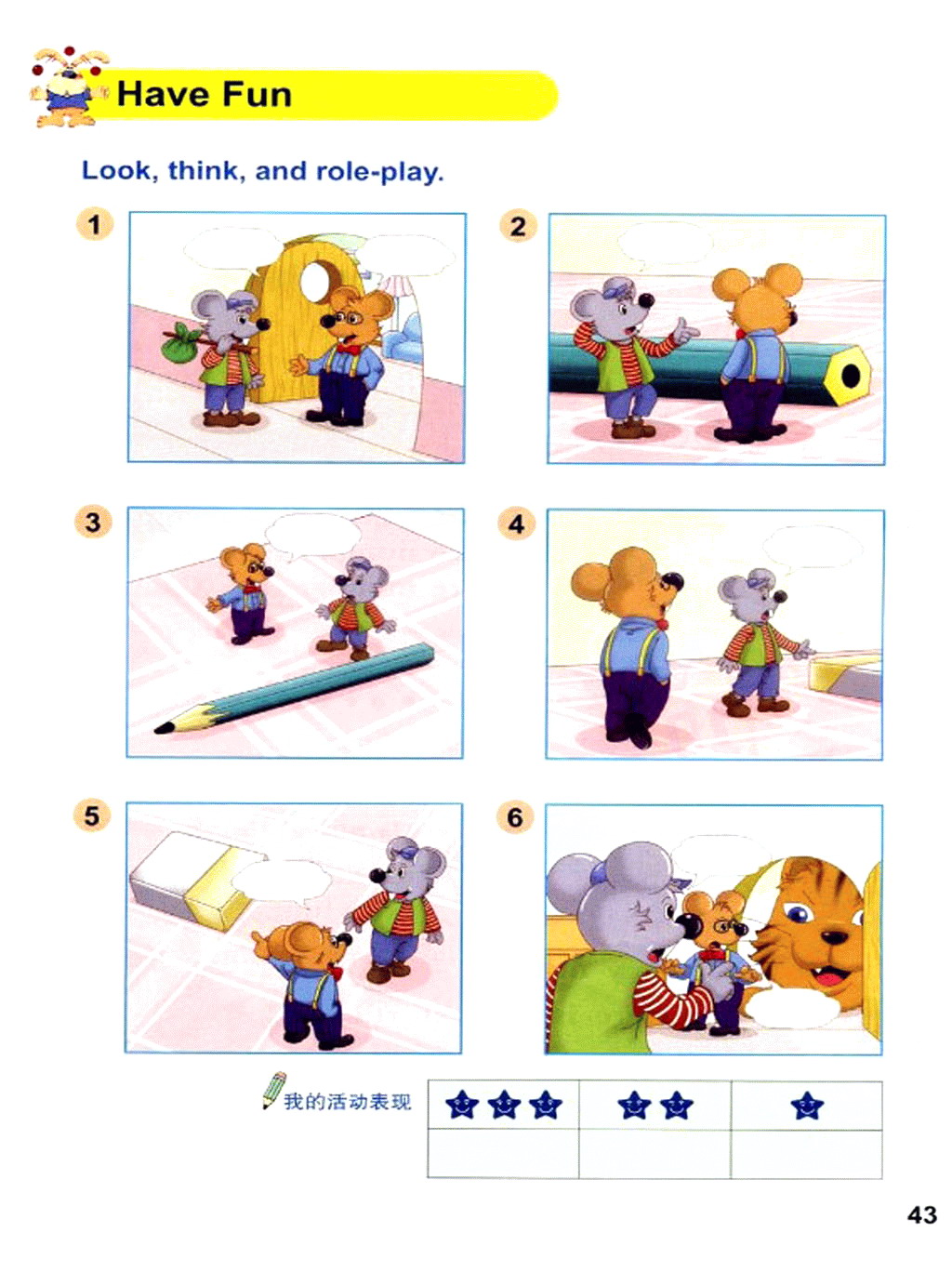 Have Fun

Look, think, and role-play.

1

2

3

4

5

6

我的活动表现

43