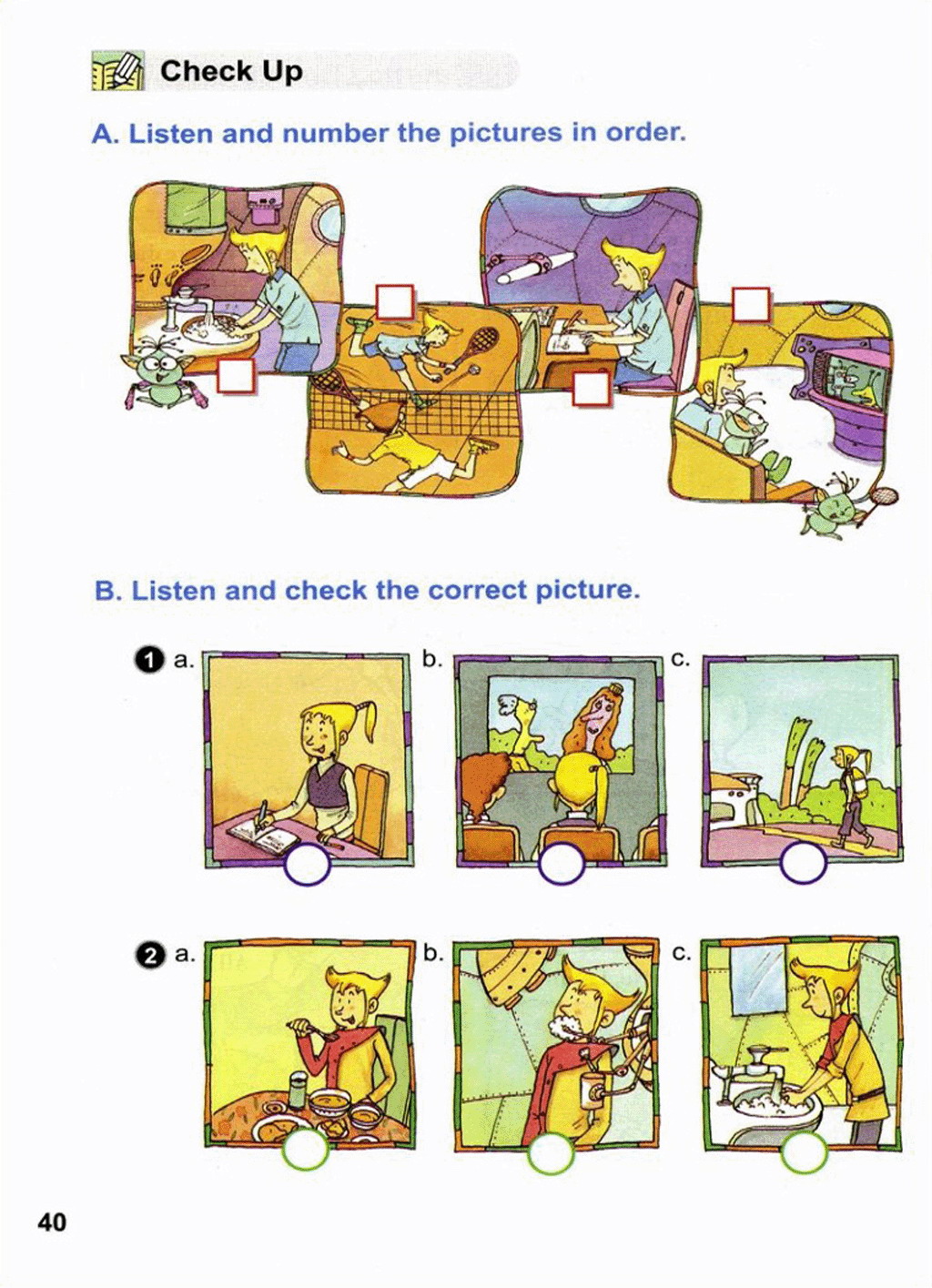 Check Up

A. Listen and number the pictures in order.

B. Listen and check the correct picture.

1 a. b. c.

2 a. b. c.

40