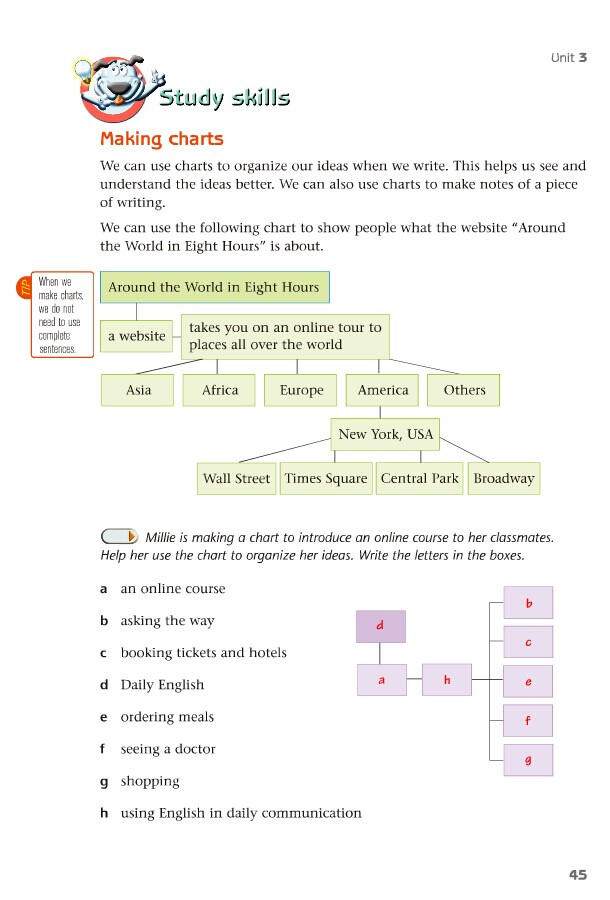 Unit 3

Study skills

Making charts

We can use charts to organize our ideas when we write. This helps us see and understand the ideas better. We can also use charts to make notes of a piece of writing.

We can use the following chart to show people what the website "Around the World in Eight Hours" is about.

TIP When we make charts, we do not need to use complete sentences.

Around the World in Eight Hours

a website

takes you on an online tour to places all over the world

Asia

Africa

Europe

America

Others

New York, USA

Wall Street

Times Square

Central Park

Broadway

Millie is making a chart to introduce an online course to her classmates. Help her use the chart to organize her ideas. Write the letters in the boxes.

a an online course

b asking the way

c booking tickets and hotels

d Daily English

e ordering meals

f seeing a doctor

g shopping

h using English in daily communication

d

a

h

b

c

e

f

g

45