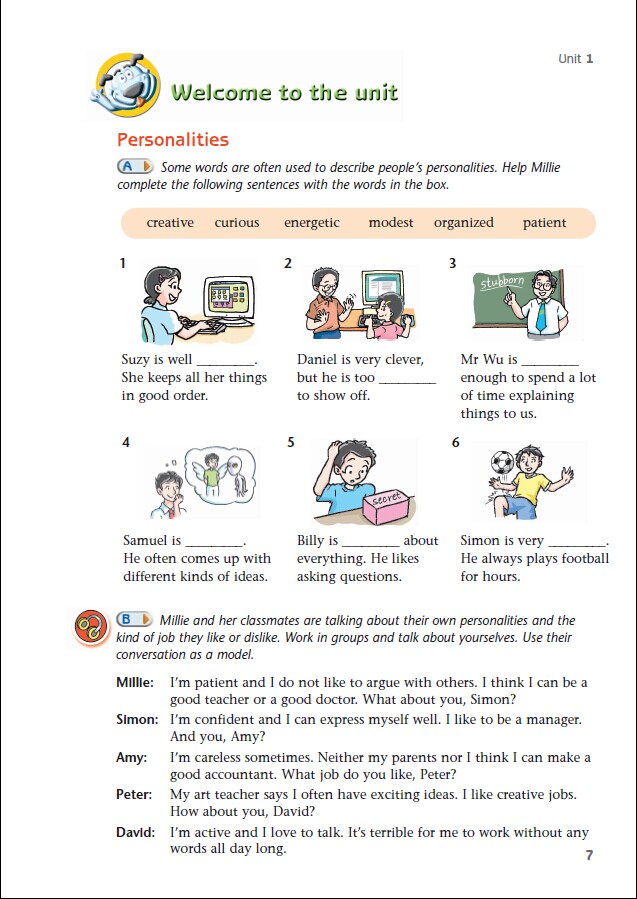 Unit 1

Welcome to the unit

Personalities

A Some words are often used to describe people's personalities. Help Millie complete the following sentences with the words in the box.

creative curious energetic modest organized patient

1

Suzy is well ________. She keeps all her things in good order.

2

Daniel is very clever, but he is too ________ to show off.

3

stubborn

Mr Wu is ________ enough to spend a lot of time explaining things to us.

4

Samuel is ________. He often comes up with different kinds of ideas.

5

secret

Billy is ________ about everything. He likes asking questions.

6

Simon is very ________. He always plays football for hours.

B Millie and her classmates are talking about their own personalities and the kind of job they like or dislike. Work in groups and talk about yourselves. Use their conversation as a model.

Millie: I'm patient and I do not like to argue with others. I think I can be a good teacher or a good doctor. What about you, Simon?

Simon: I'm confident and I can express myself well. I like to be a manager. And you, Amy?

Amy: I'm careless sometimes. Neither my parents nor I think I can make a good accountant. What job do you like, Peter?

Peter: My art teacher says I often have exciting ideas. I like creative jobs. How about you, David?

David: I'm active and I love to talk. It's terrible for me to work without any words all day long.

7