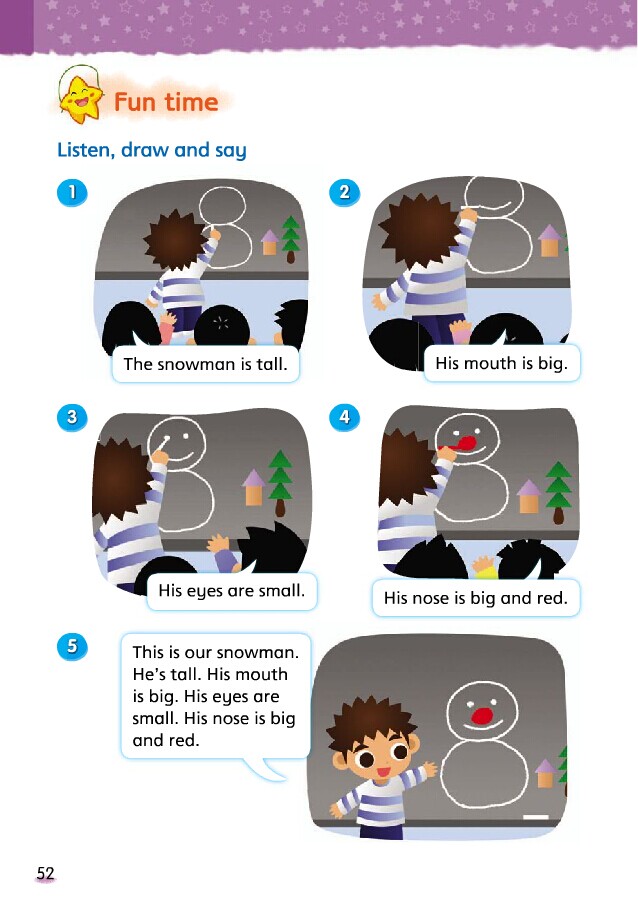 Fun time

Listen, draw and say

1

The snowman is tall.

2

His mouth is big.

3

His eyes are small.

4

His nose is big and red.

5

This is our snowman. He's tall. His mouth is big. His eyes are small. His nose is big and red.

52