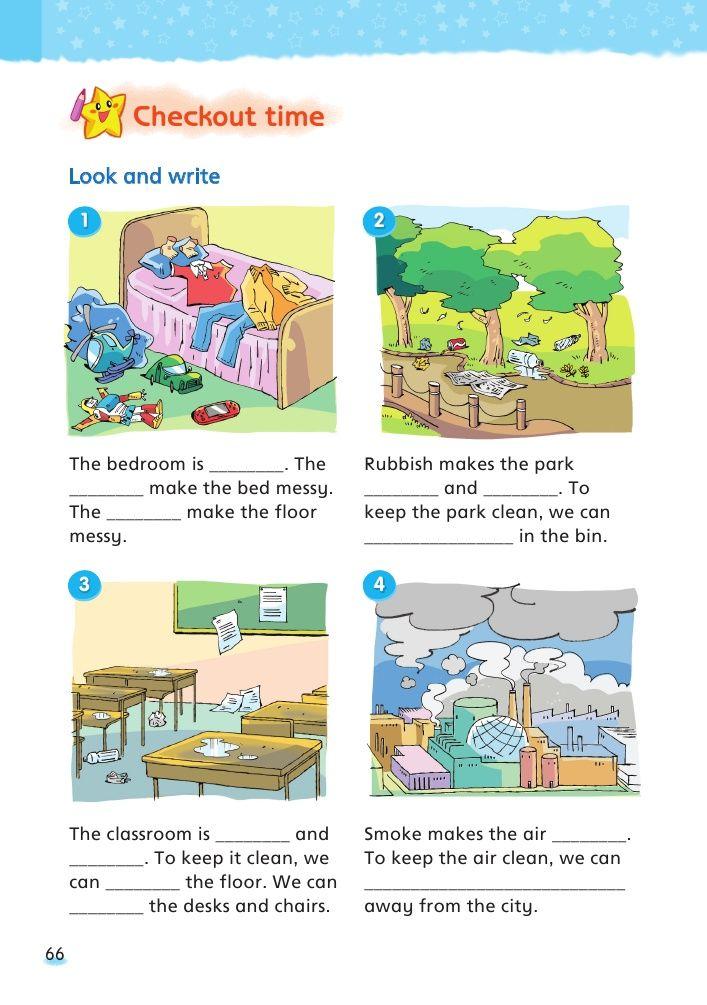 Checkout time

Look and write

1

The bedroom is ________. The ________ make the bed messy. The ________ make the floor messy.

2

Rubbish makes the park ________ and ________. To keep the park clean, we can ________________ in the bin.

3

The classroom is ________ and ________. To keep it clean, we can ________ the floor. We can ________ the desks and chairs.

4

Smoke makes the air ________. To keep the air clean, we can ____________________________ away from the city.

66