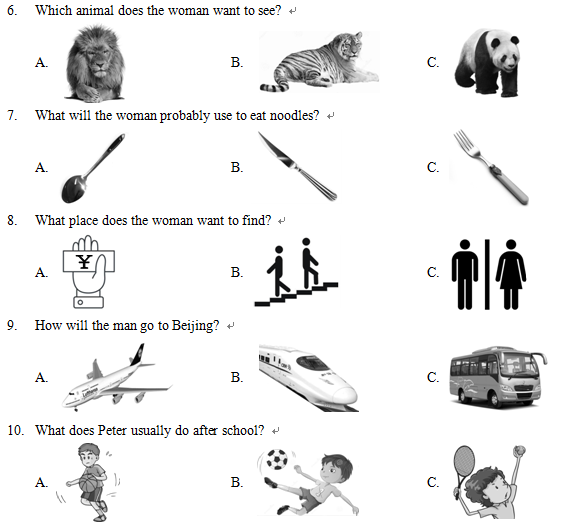 6. Which animal does the woman want to see?

A. B. C.

7. What will the woman probably use to eat noodles?

A. B. C.

8. What place does the woman want to find?

A. ¥ B. C.

9. How will the man go to Beijing?

A. Lufthansa B. C.

10. What does Peter usually do after school?

A. B. C.