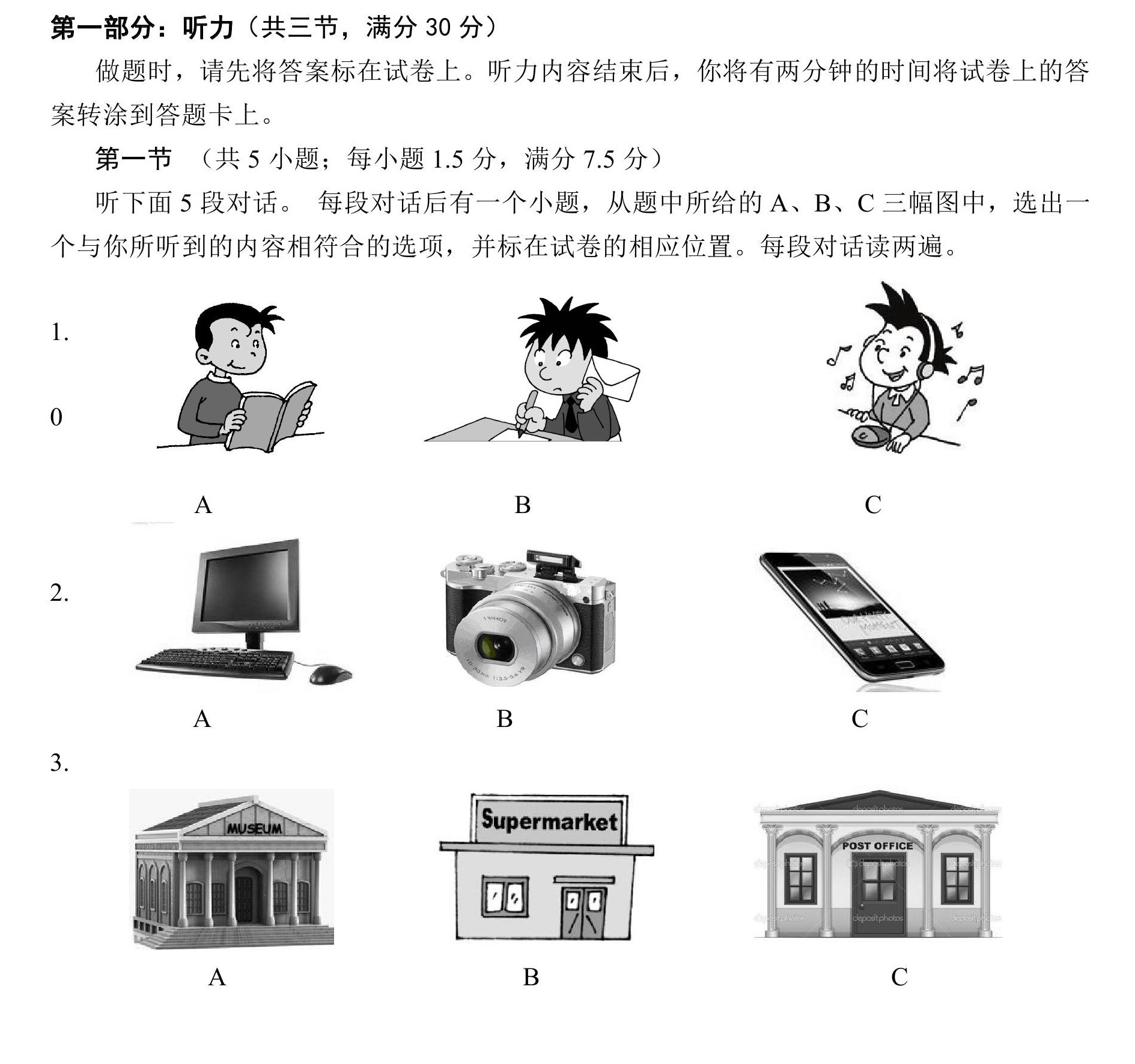 第一部分：听力（共三节，满分 30 分）

做题时，请先将答案标在试卷上。听力内容结束后，你将有两分钟的时间将试卷上的答案转涂到答题卡上。

第一节 （共 5 小题；每小题 1.5 分，满分 7.5 分）

听下面 5 段对话。 每段对话后有一个小题，从题中所给的 A、B、C 三幅图中，选出一个与你所听到的内容相符合的选项，并标在试卷的相应位置。每段对话读两遍。

1.

0

A B C

2.

A B C

3.

MUSEUM Supermarket POST OFFICE

A B C