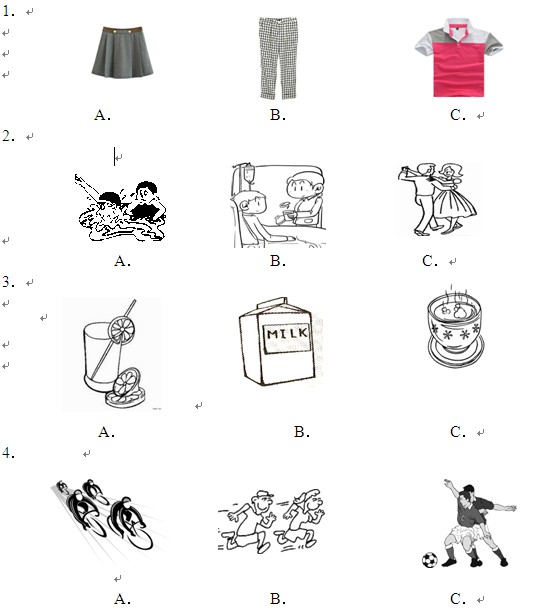 1.

A. B. C.

2.

A. B. C.

3.

MILK

A. B. C.

4.

A. B. C.