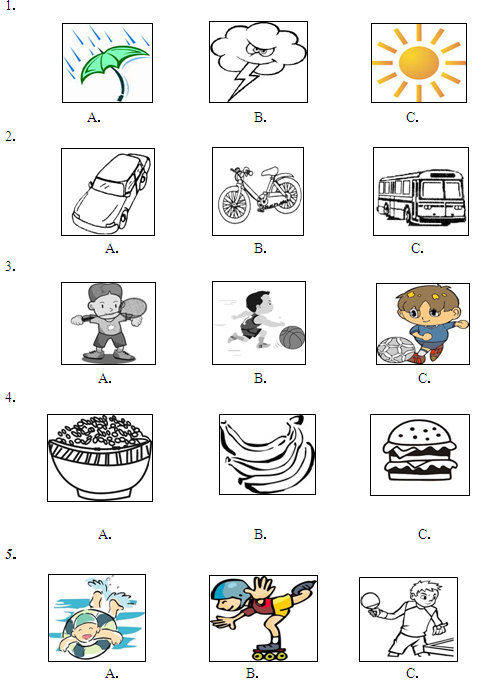 1.

A. B. C.

2.

A. B. C.

3.

A. B. C.

4.

A. B. C.

5.

A. B. C.