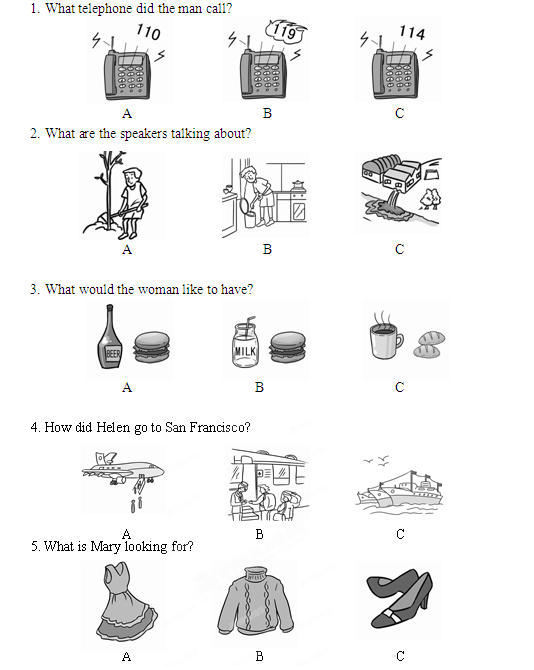 1. What telephone did the man call?

110

119

114

A B C

2. What are the speakers talking about?

A B C

3. What would the woman like to have?

BEER

MILK

A B C

4. How did Helen go to San Francisco?

A B C

5. What is Mary looking for?

A B C