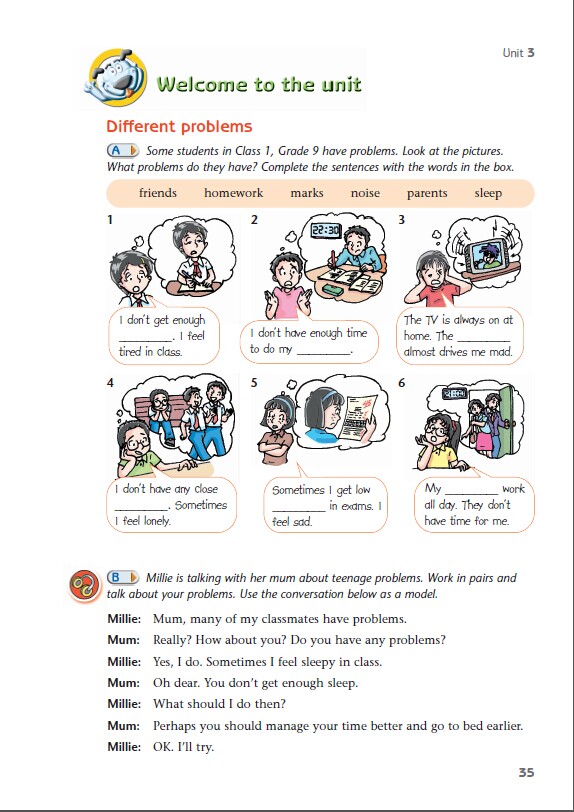 Unit 3

Welcome to the unit

Different problems

A Some students in Class 1, Grade 9 have problems. Look at the pictures. What problems do they have? Complete the sentences with the words in the box.

friends homework marks noise parents sleep

1
I don't get enough ________. I feel tired in class.

2
22:30
I don't have enough time to do my ________.

3
The TV is always on at home. The ________ almost drives me mad.

4
I don't have any close ________. Sometimes I feel lonely.

5
Sometimes I get low ________ in exams. I feel sad.

6
My ________ work all day. They don't have time for me.

B Millie is talking with her mum about teenage problems. Work in pairs and talk about your problems. Use the conversation below as a model.

Millie: Mum, many of my classmates have problems.
Mum: Really? How about you? Do you have any problems?
Millie: Yes, I do. Sometimes I feel sleepy in class.
Mum: Oh dear. You don't get enough sleep.
Millie: What should I do then?
Mum: Perhaps you should manage your time better and go to bed earlier.
Millie: OK. I'll try.

35